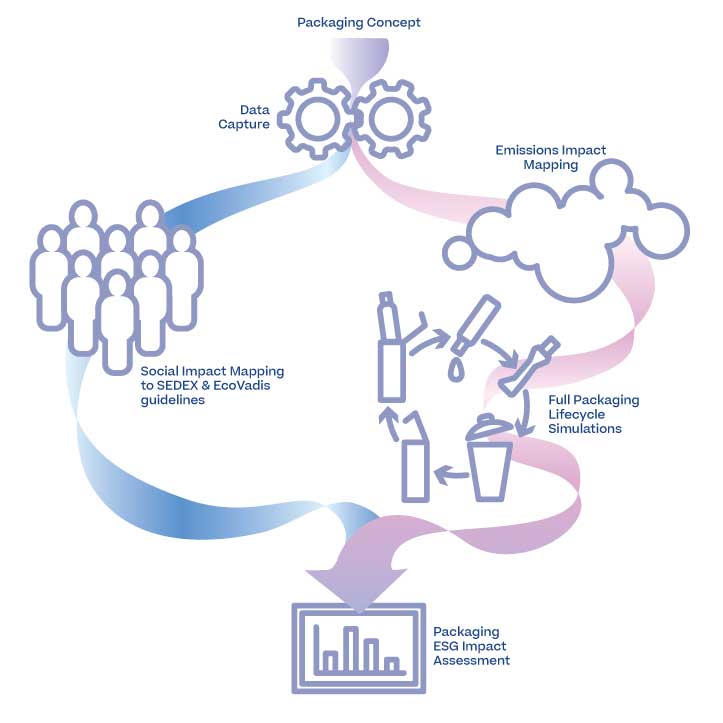 Packaging Concept

Data Capture

Emissions Impact Mapping

Social Impact Mapping to SEDEX & EcoVadis guidelines

Full Packaging Lifecycle Simulations

Packaging ESG Impact Assessment