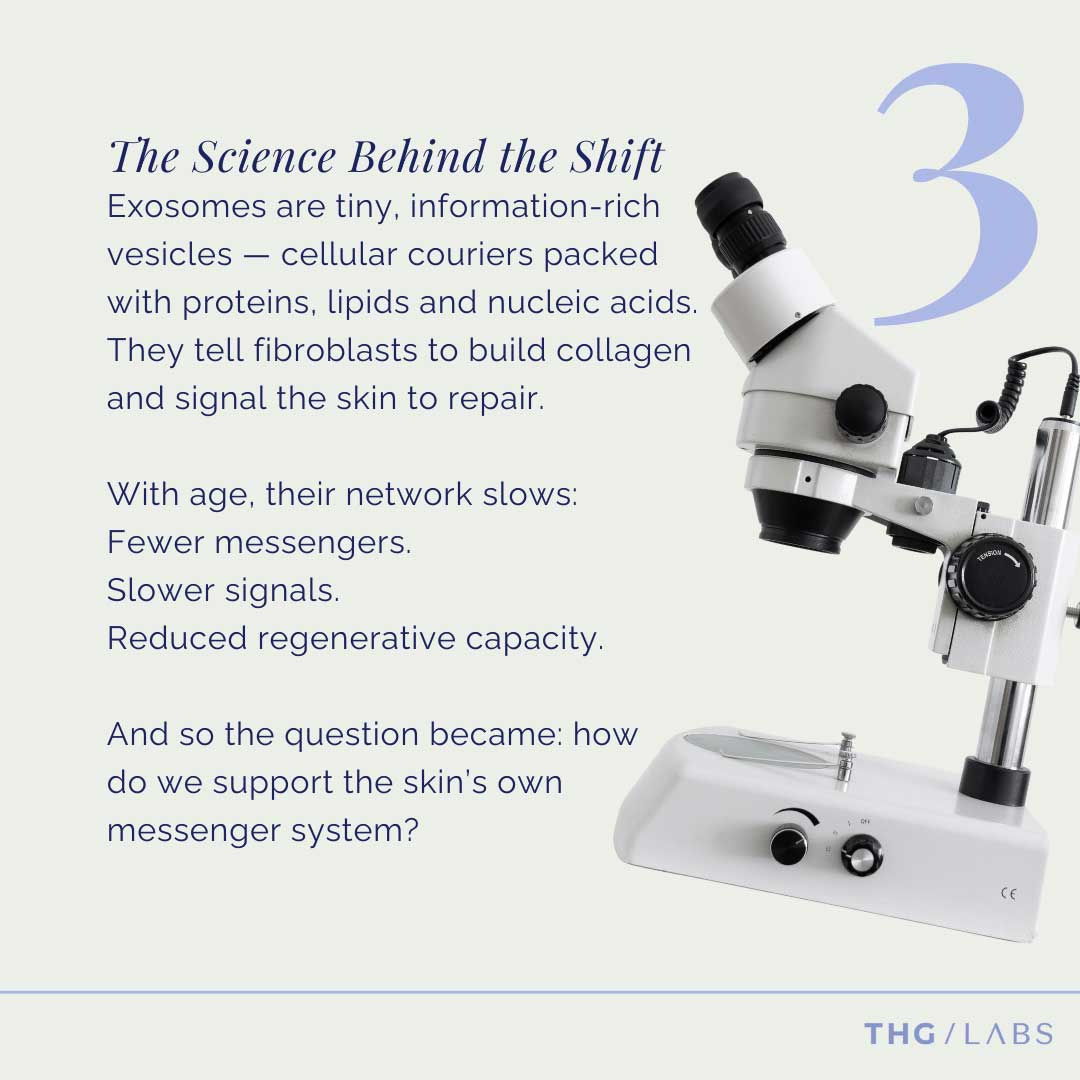 3

The Science Behind the Shift

Exosomes are tiny, information-rich vesicles — cellular couriers packed with proteins, lipids and nucleic acids. They tell fibroblasts to build collagen and signal the skin to repair.

With age, their network slows:
Fewer messengers.
Slower signals.
Reduced regenerative capacity.

And so the question became: how do we support the skin's own messenger system?

TENSION

OFF

CE

THG / LABS